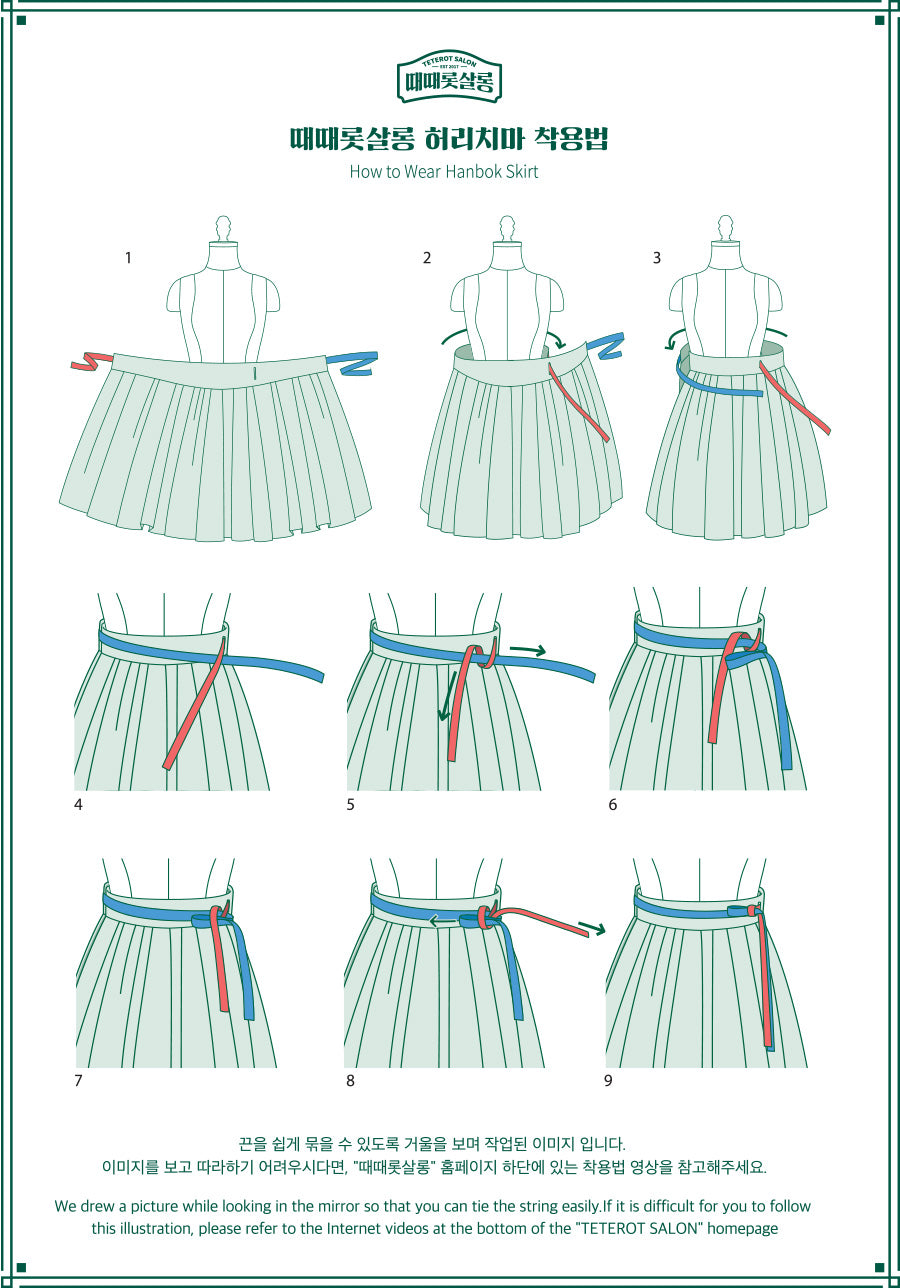 TETEROT SALON
EST 2017
때때롯살롱

때때롯살롱 허리치마 착용법
How to Wear Hanbok Skirt

1

2

3

4

5

6

7

8

9

끈을 쉽게 묶을 수 있도록 거울을 보며 작업된 이미지 입니다.
이미지를 보고 따라하기 어려우시다면, "때때롯살롱" 홈페이지 하단에 있는 착용법 영상을 참고해주세요.

We drew a picture while looking in the mirror so that you can tie the string easily.If it is difficult for you to follow this illustration, please refer to the Internet videos at the bottom of the "TETEROT SALON" homepage