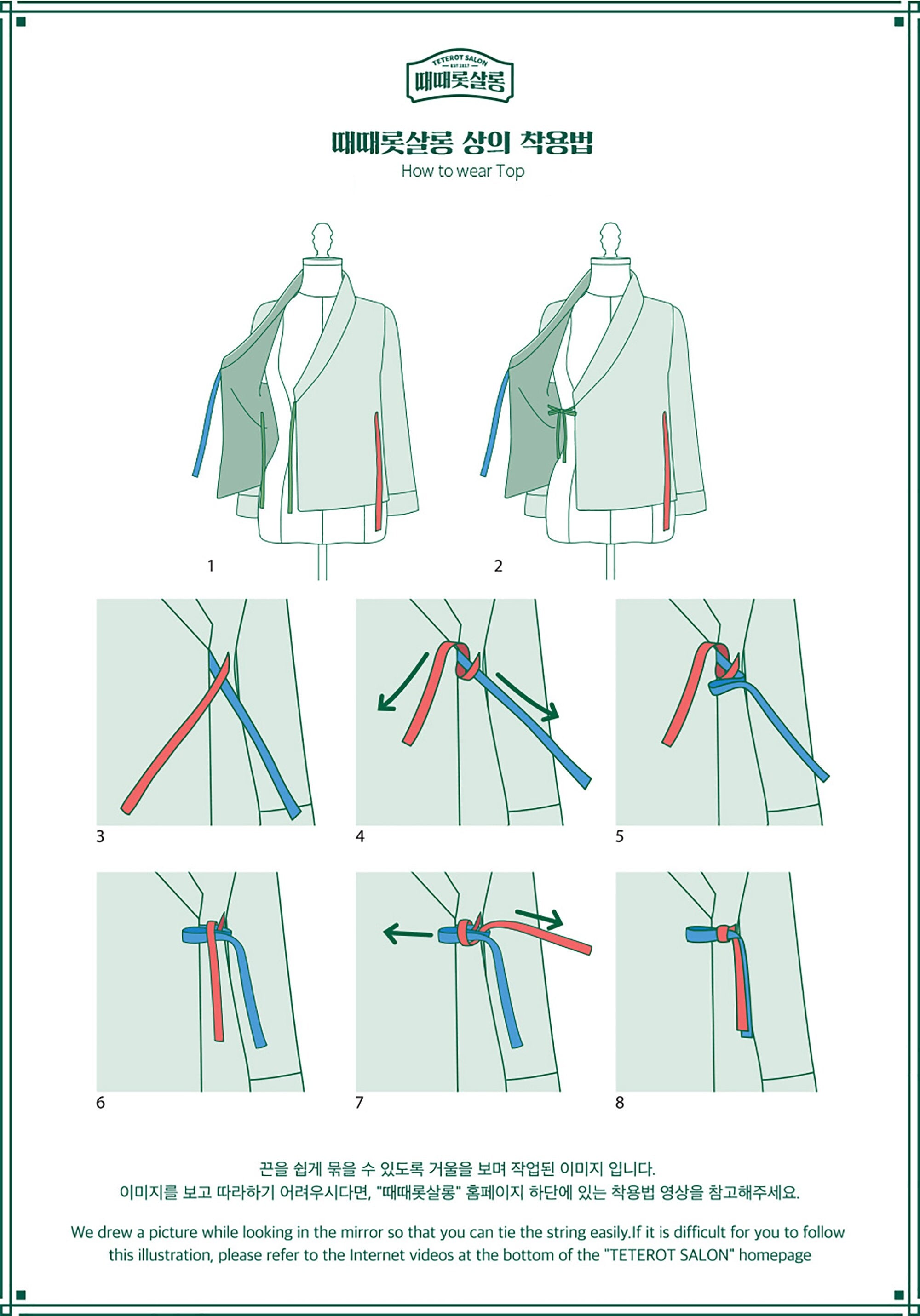 TETEROT SALON
EST 2017
때때롯살롱

때때롯살롱 상의 착용법
How to wear Top

1

2

3

4

5

6

7

8

끈을 쉽게 묶을 수 있도록 거울을 보며 작업된 이미지 입니다.
이미지를 보고 따라하기 어려우시다면, "때때롯살롱" 홈페이지 하단에 있는 착용법 영상을 참고해주세요.

We drew a picture while looking in the mirror so that you can tie the string easily.If it is difficult for you to follow this illustration, please refer to the Internet videos at the bottom of the "TETEROT SALON" homepage